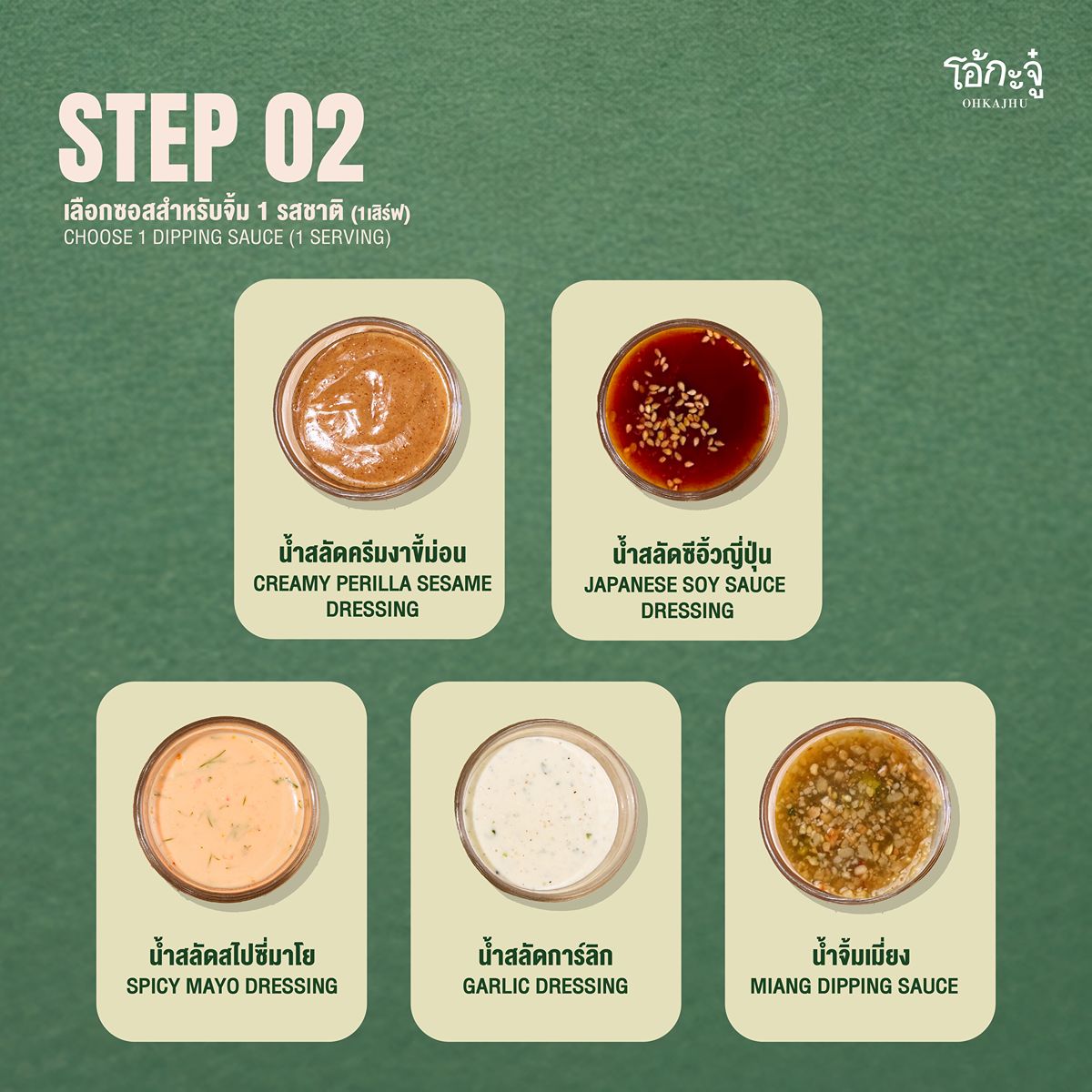 โอ้กะจู๋
OHKAJHU

STEP 02
เลือกซอสสำหรับจิ้ม 1 รสชาติ (1เสิร์ฟ)
CHOOSE 1 DIPPING SAUCE (1 SERVING)

น้ำสลัดครีมงาขี้ม่อน
CREAMY PERILLA SESAME DRESSING

น้ำสลัดซีอิ้วญี่ปุ่น
JAPANESE SOY SAUCE DRESSING

น้ำสลัดสไปซี่มาโย
SPICY MAYO DRESSING

น้ำสลัดการ์ลิก
GARLIC DRESSING

น้ำจิ้มเมี่ยง
MIANG DIPPING SAUCE